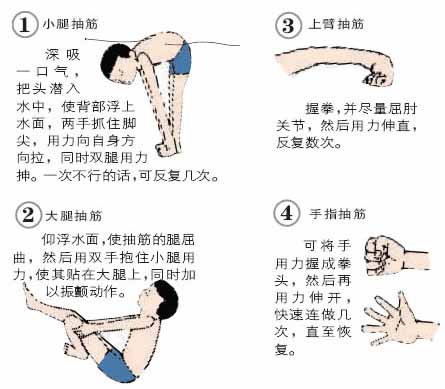 ① 小腿抽筋

深吸一口气，把头潜入水中，使背部浮上水面，两手抓住脚尖，用力向自身方向拉，同时双腿用力抻。一次不行的话，可反复几次。

② 大腿抽筋

仰浮水面，使抽筋的腿屈曲，然后用双手抱住小腿用力，使其贴在大腿上，同时加以振颤动作。

③ 上臂抽筋

握拳，并尽量屈肘关节，然后用力伸直，反复数次。

④ 手指抽筋

可将手用力握成拳头，然后再用力伸开，快速连做几次，直至恢复。